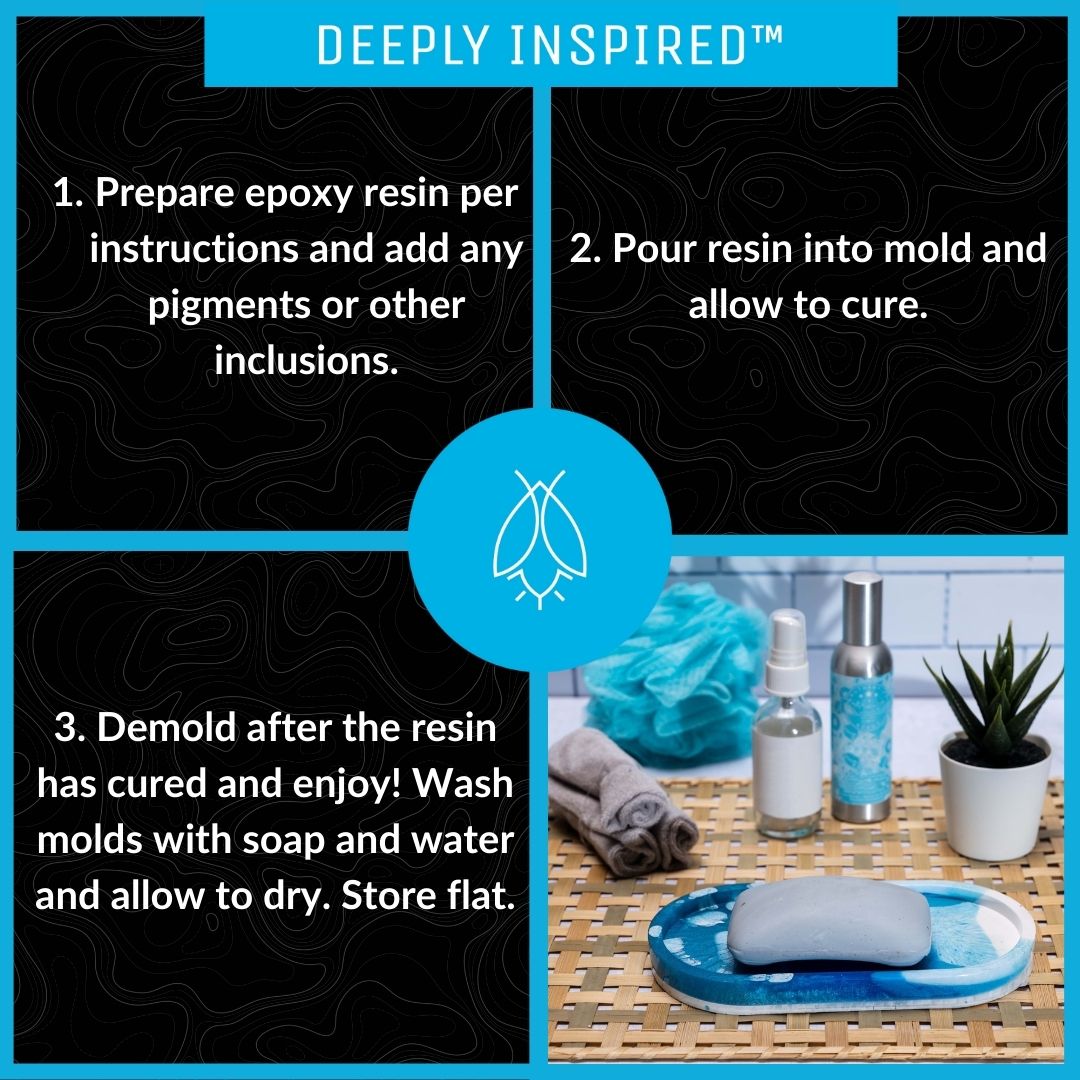 DEEPLY INSPIRED™

1. Prepare epoxy resin per instructions and add any pigments or other inclusions.

2. Pour resin into mold and allow to cure.

3. Demold after the resin has cured and enjoy! Wash molds with soap and water and allow to dry. Store flat.