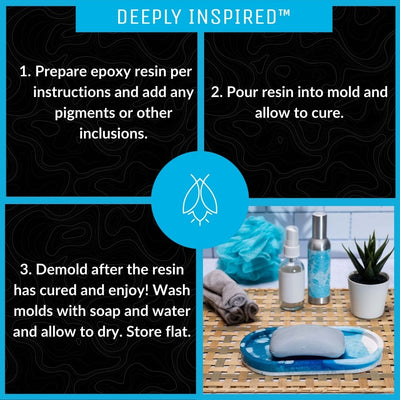 DEEPLY INSPIRED™

1. Prepare epoxy resin per instructions and add any pigments or other inclusions.

2. Pour resin into mold and allow to cure.

3. Demold after the resin has cured and enjoy! Wash molds with soap and water and allow to dry. Store flat.